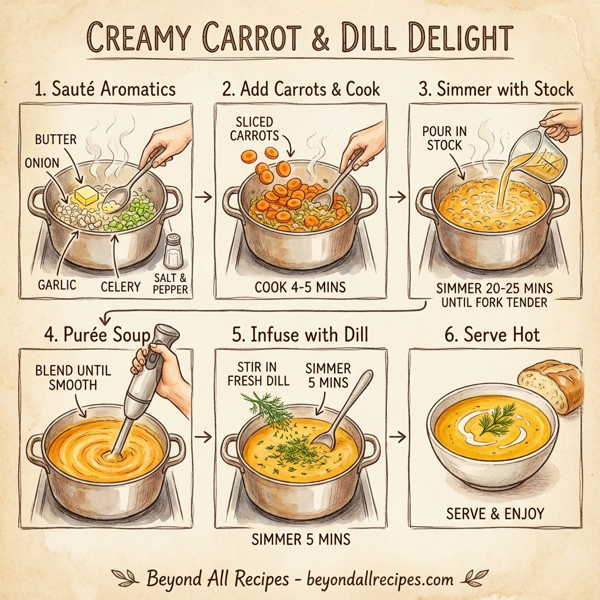 CREAMY CARROT & DILL DELIGHT

1. Sauté Aromatics

BUTTER
ONION
GARLIC
CELERY
SALT & PEPPER

2. Add Carrots & Cook

SLICED CARROTS
COOK 4-5 MINS

3. Simmer with Stock

POUR IN STOCK
SIMMER 20-25 MINS UNTIL FORK TENDER

4. Purée Soup

BLEND UNTIL SMOOTH

5. Infuse with Dill

STIR IN FRESH DILL
SIMMER 5 MINS
SIMMER 5 MINS

6. Serve Hot

SERVE & ENJOY

Beyond All Recipes - beyondallrecipes.com