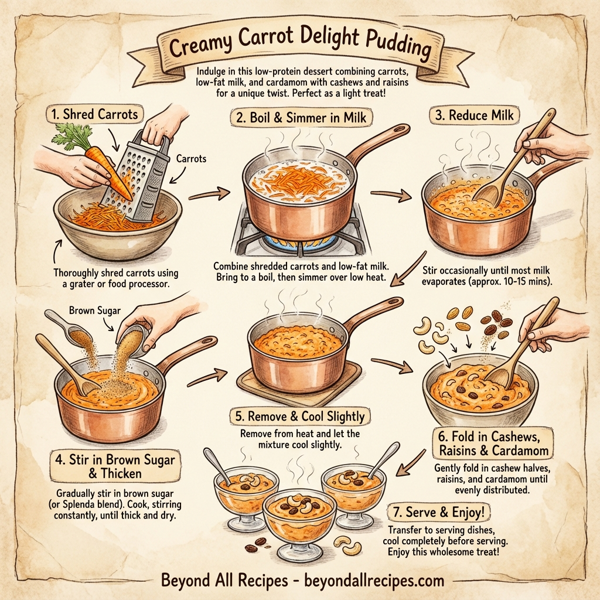 Creamy Carrot Delight Pudding

Indulge in this low-protein dessert combining carrots, low-fat milk, and cardamom with cashews and raisins for a unique twist. Perfect as a light treat!

1. Shred Carrots

Carrots

Thoroughly shred carrots using a grater or food processor.

2. Boil & Simmer in Milk

Combine shredded carrots and low-fat milk. Bring to a boil, then simmer over low heat.

3. Reduce Milk

Stir occasionally until most milk evaporates (approx. 10-15 mins).

Brown Sugar

4. Stir in Brown Sugar & Thicken

Gradually stir in brown sugar (or Splenda blend). Cook, stirring constantly, until thick and dry.

5. Remove & Cool Slightly

Remove from heat and let the mixture cool slightly.

6. Fold in Cashews, Raisins & Cardamom

Gently fold in cashew halves, raisins, and cardamom until evenly distributed.

7. Serve & Enjoy!

Transfer to serving dishes, cool completely before serving. Enjoy this wholesome treat!

Beyond All Recipes - beyondallrecipes.com