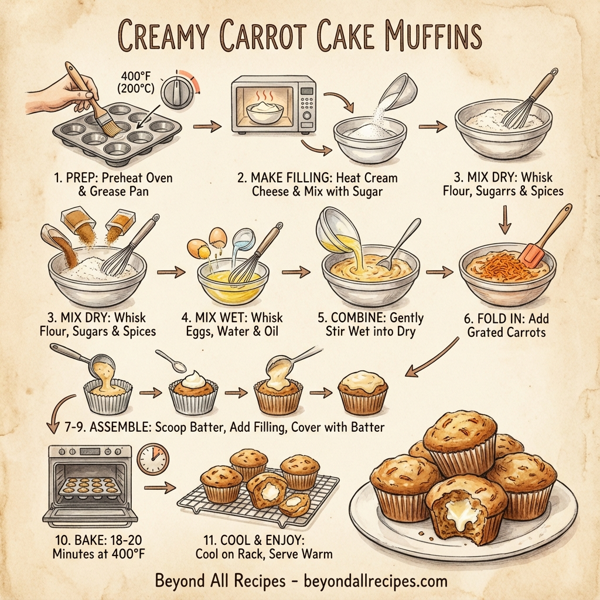 CREAMY CARROT CAKE MUFFINS

400°F (200°C)

1. PREP: Preheat Oven & Grease Pan

2. MAKE FILLING: Heat Cream Cheese & Mix with Sugar

3. MIX DRY: Whisk Flour, Sugarrs & Spices

3. MIX DRY: Whisk Flour, Sugars & Spices

4. MIX WET: Whisk Eggs, Water & Oil

5. COMBINE: Gently Stir Wet into Dry

6. FOLD IN: Add Grated Carrots

7-9. ASSEMBLE: Scoop Batter, Add Filling, Cover with Batter

10. BAKE: 18-20 Minutes at 400°F

11. COOL & ENJOY: Cool on Rack, Serve Warm

Beyond All Recipes - beyondallrecipes.com