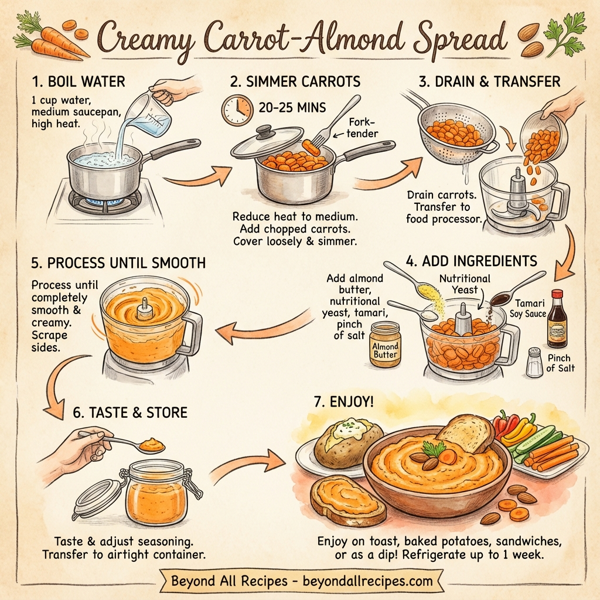 Creamy Carrot-Almond Spread

1. BOIL WATER
1 cup water, medium saucepan, high heat.

2. SIMMER CARROTS
20-25 MINS
Fork-tender
Reduce heat to medium. Add chopped carrots. Cover loosely & simmer.

3. DRAIN & TRANSFER
Drain carrots. Transfer to food processor.

4. ADD INGREDIENTS
Add almond butter, nutritional yeast, tamari, pinch of salt
Nutritional Yeast
Tamari Soy Sauce
Almond Butter
Pinch of Salt

5. PROCESS UNTIL SMOOTH
Process until completely smooth & creamy. Scrape sides.

6. TASTE & STORE
Taste & adjust seasoning. Transfer to airtight container.

7. ENJOY!
Enjoy on toast, baked potatoes, sandwiches, or as a dip! Refrigerate up to 1 week.

Beyond All Recipes - beyondallrecipes.com