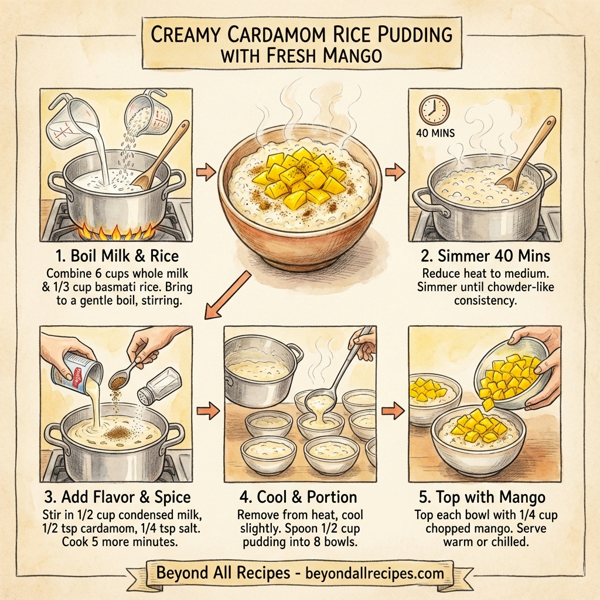 CREAMY CARDAMOM RICE PUDDING WITH FRESH MANGO

40 MINS

1. Boil Milk & Rice
Combine 6 cups whole milk & 1/3 cup basmati rice. Bring to a gentle boil, stirring.

2. Simmer 40 Mins
Reduce heat to medium. Simmer until chowder-like consistency.

3. Add Flavor & Spice
Stir in 1/2 cup condensed milk, 1/2 tsp cardamom, 1/4 tsp salt. Cook 5 more minutes.

4. Cool & Portion
Remove from heat, cool slightly. Spoon 1/2 cup pudding into 8 bowls.

5. Top with Mango
Top each bowl with 1/4 cup chopped mango. Serve warm or chilled.

Beyond All Recipes - beyondallrecipes.com