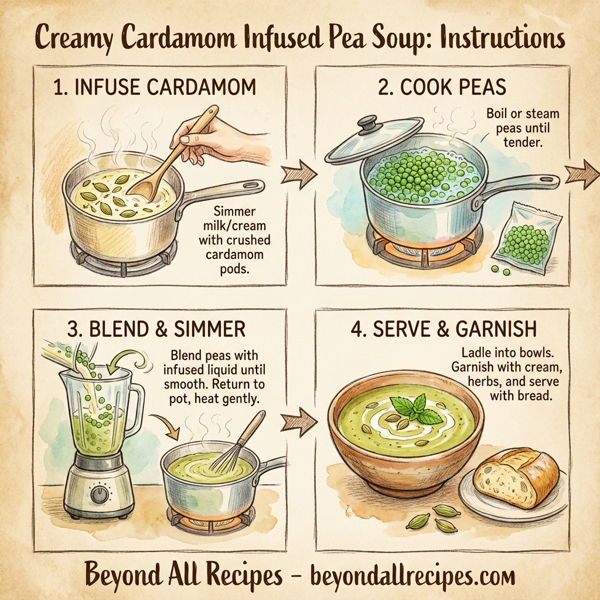 Creamy Cardamom Infused Pea Soup: Instructions

1. INFUSE CARDAMOM

Simmer milk/cream with crushed cardamom pods.

2. COOK PEAS

Boil or steam peas until tender.

3. BLEND & SIMMER

Blend peas with infused liquid until smooth. Return to pot, heat gently.

4. SERVE & GARNISH

Ladle into bowls. Garnish with cream, herbs, and serve with bread.

Beyond All Recipes – beyondallrecipes.com