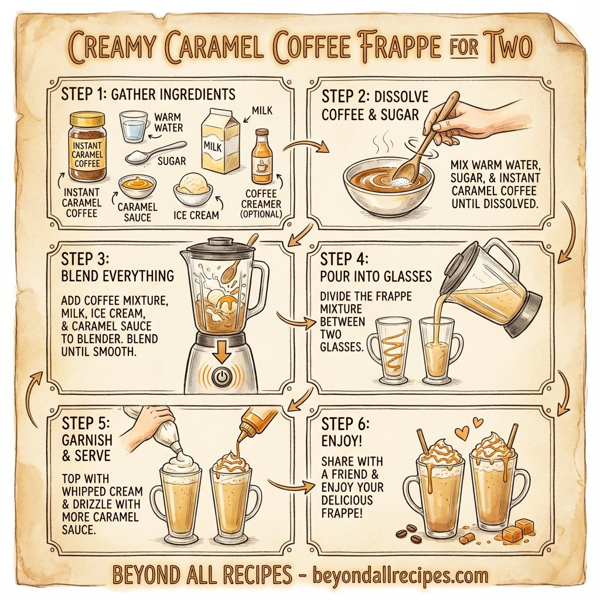 CREAMY CARAMEL COFFEE FRAPPE FOR TWO

STEP 1: GATHER INGREDIENTS

INSTANT CARAMEL COFFEE

WARM WATER

SUGAR

MILK

MILK

INSTANT CARAMEL COFFEE

CARAMEL SAUCE

ICE CREAM

COFFEE CREAMER (OPTIONAL)

STEP 2: DISSOLVE COFFEE & SUGAR

MIX WARM WATER, SUGAR, & INSTANT CARAMEL COFFEE UNTIL DISSOLVED.

STEP 3: BLEND EVERYTHING

ADD COFFEE MIXTURE, MILK, ICE CREAM, & CARAMEL SAUCE TO BLENDER. BLEND UNTIL SMOOTH.

STEP 4: POUR INTO GLASSES

DIVIDE THE FRAPPE MIXTURE BETWEEN TWO GLASSES.

STEP 5: GARNISH & SERVE

TOP WITH WHIPPED CREAM & DRIZZLE WITH MORE CARAMEL SAUCE.

STEP 6: ENJOY!

SHARE WITH A FRIEND & ENJOY YOUR DELICIOUS FRAPPE!

BEYOND ALL RECIPES - beyondallrecipes.com