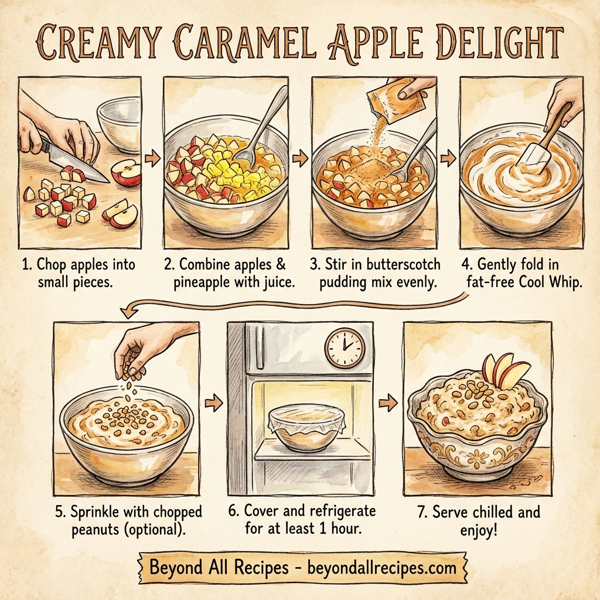 CREAMY CARAMEL APPLE DELIGHT

1. Chop apples into small pieces.

2. Combine apples & pineapple with juice.

3. Stir in butterscotch pudding mix evenly.

4. Gently fold in fat-free Cool Whip.

5. Sprinkle with chopped peanuts (optional).

6. Cover and refrigerate for at least 1 hour.

7. Serve chilled and enjoy!

Beyond All Recipes - beyondallrecipes.com