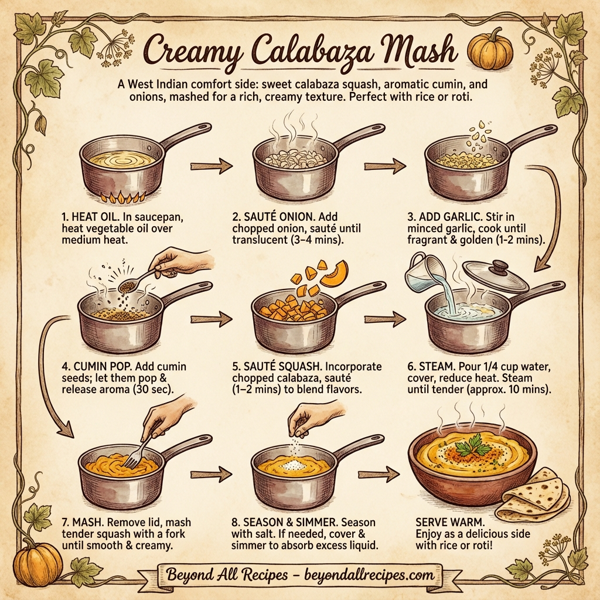 Creamy Calabaza Mash

A West Indian comfort side: sweet calabaza squash, aromatic cumin, and onions, mashed for a rich, creamy texture. Perfect with rice or roti.

1. HEAT OIL. In saucepan, heat vegetable oil over medium heat.

2. SAUTÉ ONION. Add chopped onion, sauté until translucent (3–4 mins).

3. ADD GARLIC. Stir in minced garlic, cook until fragrant & golden (1-2 mins).

4. CUMIN POP. Add cumin seeds; let them pop & release aroma (30 sec).

5. SAUTÉ SQUASH. Incorporate chopped calabaza, sauté (1–2 mins) to blend flavors.

6. STEAM. Pour 1/4 cup water, cover, reduce heat. Steam until tender (approx. 10 mins).

7. MASH. Remove lid, mash tender squash with a fork until smooth & creamy.

8. SEASON & SIMMER. Season with salt. If needed, cover & simmer to absorb excess liquid.

SERVE WARM. Enjoy as a delicious side with rice or roti!

Beyond All Recipes – beyondallrecipes.com