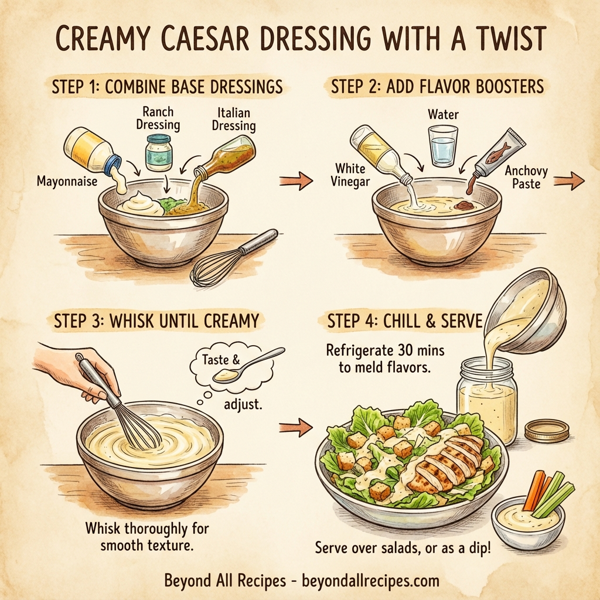 CREAMY CAESAR DRESSING WITH A TWIST

STEP 1: COMBINE BASE DRESSINGS

Ranch Dressing

Italian Dressing

Mayonnaise

STEP 2: ADD FLAVOR BOOSTERS

Water

White Vinegar

Anchovy Paste

STEP 3: WHISK UNTIL CREAMY

Taste & adjust.

Whisk thoroughly for smooth texture.

STEP 4: CHILL & SERVE

Refrigerate 30 mins to meld flavors.

Serve over salads, or as a dip!

Beyond All Recipes - beyondallrecipes.com