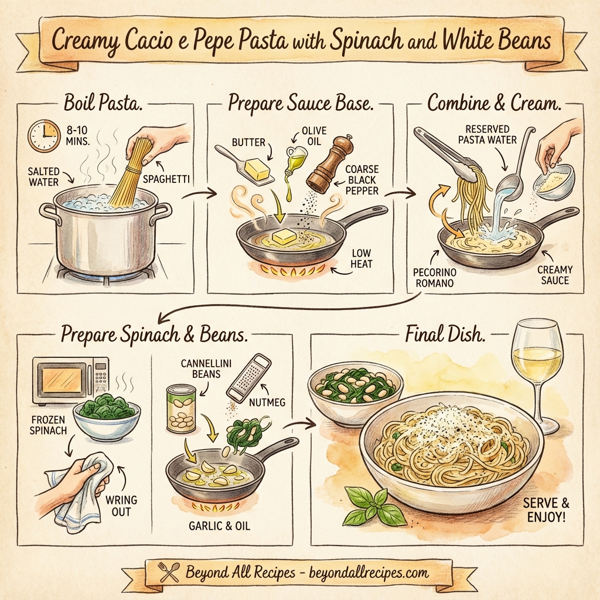 Creamy Cacio e Pepe Pasta with Spinach and White Beans

Boil Pasta.

8-10 MINS.

SALTED WATER

SPAGHETTI

Prepare Sauce Base.

BUTTER

OLIVE OIL

COARSE BLACK PEPPER

LOW HEAT

Combine & Cream.

RESERVED PASTA WATER

PECORINO ROMANO

CREAMY SAUCE

Prepare Spinach & Beans.

FROZEN SPINACH

WRING OUT

CANNELLINI BEANS

NUTMEG

GARLIC & OIL

Final Dish.

SERVE & ENJOY!

Beyond All Recipes - beyondallrecipes.com