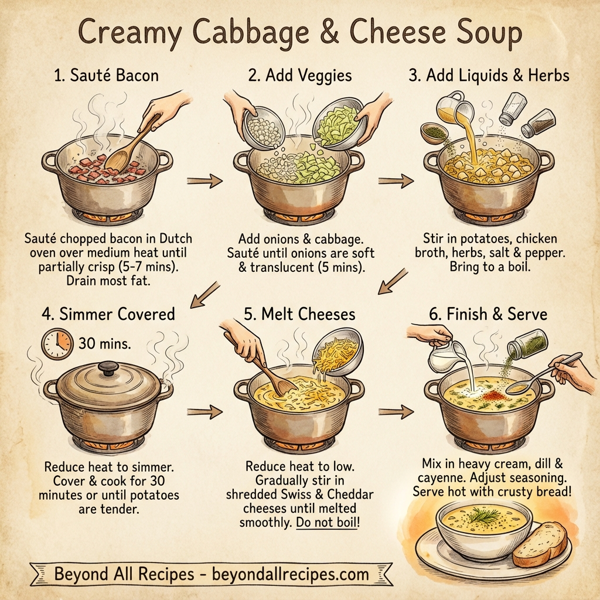 Creamy Cabbage & Cheese Soup

1. Sauté Bacon

Sauté chopped bacon in Dutch oven over medium heat until partially crisp (5-7 mins). Drain most fat.

2. Add Veggies

Add onions & cabbage. Sauté until onions are soft & translucent (5 mins).

3. Add Liquids & Herbs

Stir in potatoes, chicken broth, herbs, salt & pepper. Bring to a boil.

4. Simmer Covered

30 mins.

Reduce heat to simmer. Cover & cook for 30 minutes or until potatoes are tender.

5. Melt Cheeses

Reduce heat to low. Gradually stir in shredded Swiss & Cheddar cheeses until melted smoothly. Do not boil!

6. Finish & Serve

Mix in heavy cream, dill & cayenne. Adjust seasoning. Serve hot with crusty bread!

Beyond All Recipes - beyondallrecipes.com