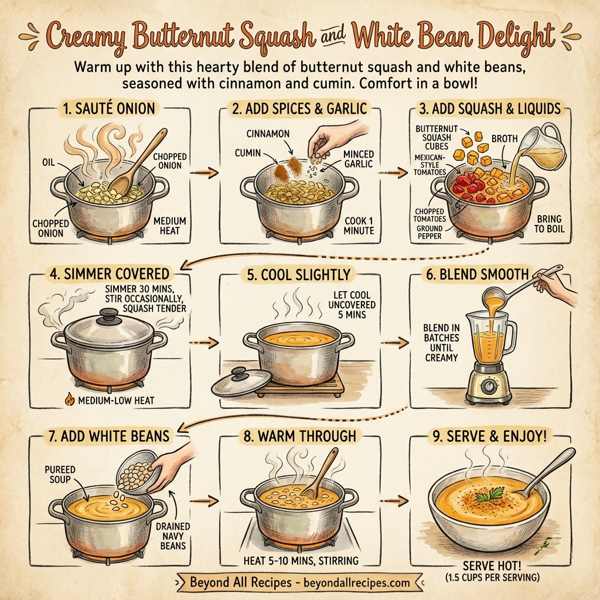 Creamy Butternut Squash and White Bean Delight

Warm up with this hearty blend of butternut squash and white beans, seasoned with cinnamon and cumin. Comfort in a bowl!

1. SAUTÉ ONION

OIL

CHOPPED ONION

CHOPPED ONION

MEDIUM HEAT

2. ADD SPICES & GARLIC

CINNAMON

CUMIN

MINCED GARLIC

COOK 1 MINUTE

3. ADD SQUASH & LIQUIDS

BUTTERNUT SQUASH CUBES

BROTH

MEXICAN-STYLE TOMATOES

CHOPPED TOMATOES

GROUND PEPPER

BRING TO BOIL

4. SIMMER COVERED

SIMMER 30 MINS, STIR OCCASIONALLY, SQUASH TENDER

MEDIUM-LOW HEAT

5. COOL SLIGHTLY

LET COOL UNCOVERED 5 MINS

6. BLEND SMOOTH

BLEND IN BATCHES UNTIL CREAMY

7. ADD WHITE BEANS

PUREED SOUP

DRAINED NAVY BEANS

8. WARM THROUGH

HEAT 5-10 MINS, STIRRING

9. SERVE & ENJOY!

SERVE HOT! (1.5 CUPS PER SERVING)

Beyond All Recipes - beyondallrecipes.com