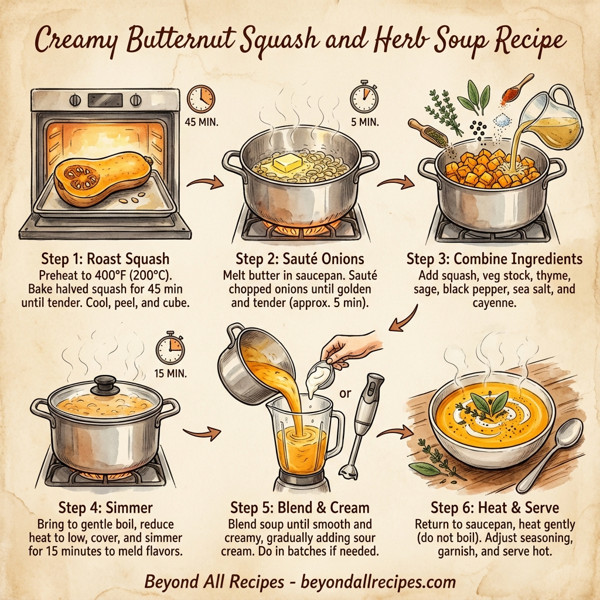 Creamy Butternut Squash and Herb Soup Recipe

45 MIN.

5 MIN.

Step 1: Roast Squash
Preheat to 400°F (200°C). Bake halved squash for 45 min until tender. Cool, peel, and cube.

Step 2: Sauté Onions
Melt butter in saucepan. Sauté chopped onions until golden and tender (approx. 5 min).

Step 3: Combine Ingredients
Add squash, veg stock, thyme, sage, black pepper, sea salt, and cayenne.

15 MIN.

or

Step 4: Simmer
Bring to gentle boil, reduce heat to low, cover, and simmer for 15 minutes to meld flavors.

Step 5: Blend & Cream
Blend soup until smooth and creamy, gradually adding sour cream. Do in batches if needed.

Step 6: Heat & Serve
Return to saucepan, heat gently (do not boil). Adjust seasoning, garnish, and serve hot.

Beyond All Recipes - beyondallrecipes.com