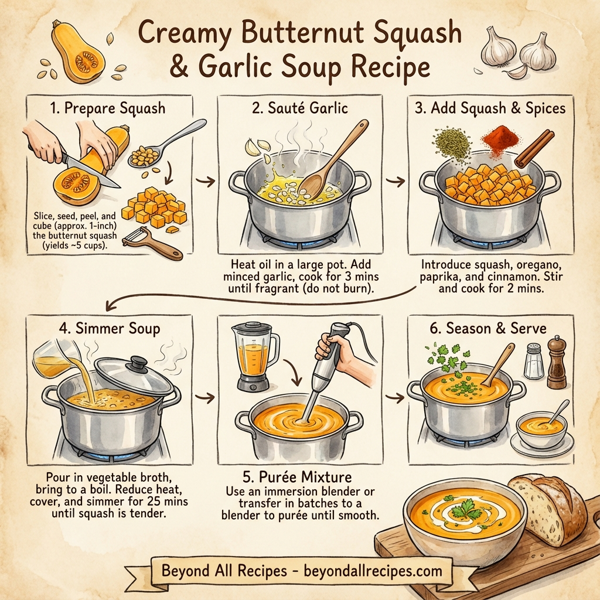 Creamy Butternut Squash & Garlic Soup Recipe

1. Prepare Squash

Slice, seed, peel, and cube (approx. 1-inch) the butternut squash (yields ~5 cups).

2. Sauté Garlic

Heat oil in a large pot. Add minced garlic, cook for 3 mins until fragrant (do not burn).

3. Add Squash & Spices

Introduce squash, oregano, paprika, and cinnamon. Stir and cook for 2 mins.

4. Simmer Soup

Pour in vegetable broth, bring to a boil. Reduce heat, cover, and simmer for 25 mins until squash is tender.

5. Purée Mixture

Use an immersion blender or transfer in batches to a blender to purée until smooth.

6. Season & Serve

Beyond All Recipes - beyondallrecipes.com