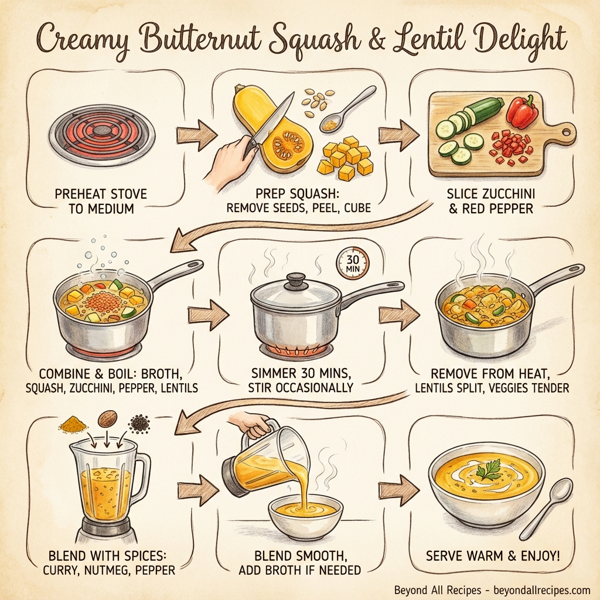 Creamy Butternut Squash & Lentil Delight

PREHEAT STOVE TO MEDIUM

PREP SQUASH: REMOVE SEEDS, PEEL, CUBE

SLICE ZUCCHINI & RED PEPPER

COMBINE & BOIL: BROTH, SQUASH, ZUCCHINI, PEPPER, LENTILS

30 MIN

SIMMER 30 MINS, STIR OCCASIONALLY

REMOVE FROM HEAT, LENTILS SPLIT, VEGGIES TENDER

BLEND WITH SPICES: CURRY, NUTMEG, PEPPER

BLEND SMOOTH, ADD BROTH IF NEEDED

SERVE WARM & ENJOY!

Beyond All Recipes - beyondallrecipes.com