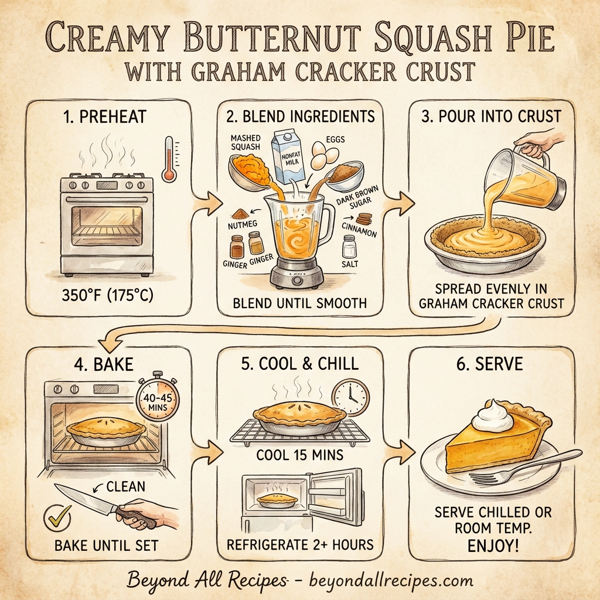 CREAMY BUTTERNUT SQUASH PIE
WITH GRAHAM CRACKER CRUST

1. PREHEAT

350°F (175°C)

2. BLEND INGREDIENTS

MASHED SQUASH

NONFAT MILK

EGGS

DARK BROWN SUGAR

NUTMEG

CINNAMON

GINGER GINGER

SALT

BLEND UNTIL SMOOTH

3. POUR INTO CRUST

SPREAD EVENLY IN GRAHAM CRACKER CRUST

4. BAKE

40-45 MINS

CLEAN

BAKE UNTIL SET

5. COOL & CHILL

COOL 15 MINS

REFRIGERATE 2+ HOURS

6. SERVE

SERVE CHILLED OR ROOM TEMP. ENJOY!

Beyond All Recipes - beyondallrecipes.com