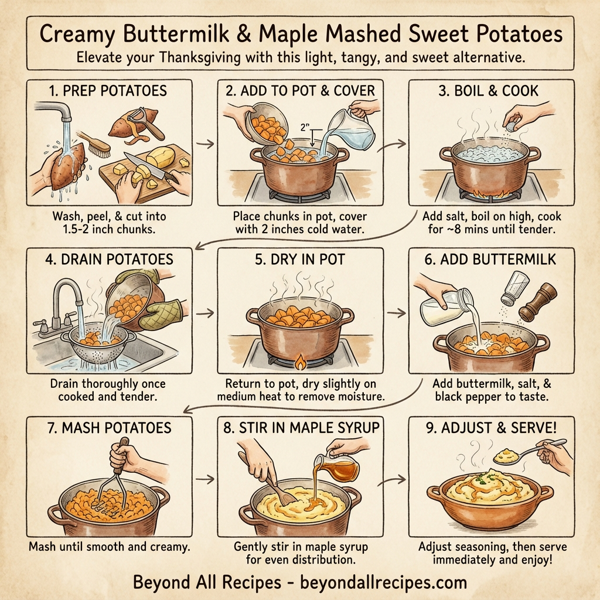 Creamy Buttermilk & Maple Mashed Sweet Potatoes

Elevate your Thanksgiving with this light, tangy, and sweet alternative.

1. PREP POTATOES

Wash, peel, & cut into 1.5-2 inch chunks.

2. ADD TO POT & COVER

2"

Place chunks in pot, cover with 2 inches cold water.

3. BOIL & COOK

Add salt, boil on high, cook for ~8 mins until tender.

4. DRAIN POTATOES

Drain thoroughly once cooked and tender.

5. DRY IN POT

Return to pot, dry slightly on medium heat to remove moisture.

6. ADD BUTTERMILK

Add buttermilk, salt, & black pepper to taste.

7. MASH POTATOES

Mash until smooth and creamy.

8. STIR IN MAPLE SYRUP

Gently stir in maple syrup for even distribution.

9. ADJUST & SERVE!

Adjust seasoning, then serve immediately and enjoy!

Beyond All Recipes - beyondallrecipes.com