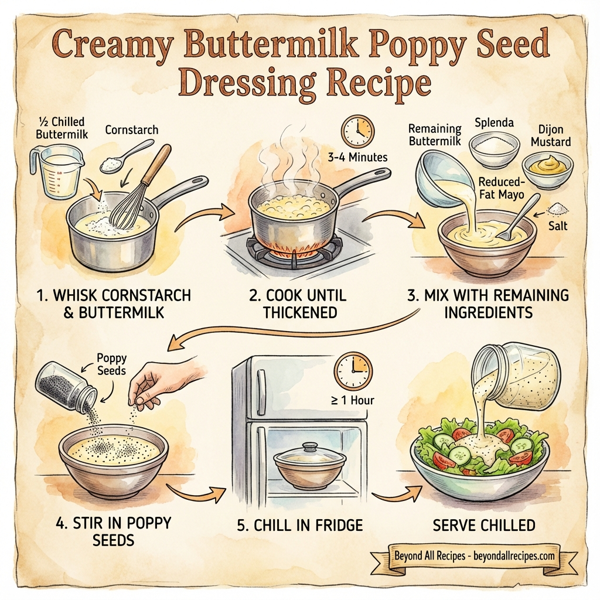 Creamy Buttermilk Poppy Seed Dressing Recipe

½ Chilled Buttermilk

Cornstarch

1. WHISK CORNSTARCH & BUTTERMILK

3-4 Minutes

2. COOK UNTIL THICKENED

Remaining Buttermilk

Splenda

Dijon Mustard

Reduced-Fat Mayo

Salt

3. MIX WITH REMAINING INGREDIENTS

Poppy Seeds

4. STIR IN POPPY SEEDS

≥ 1 Hour

5. CHILL IN FRIDGE

SERVE CHILLED

Beyond All Recipes - beyondallrecipes.com