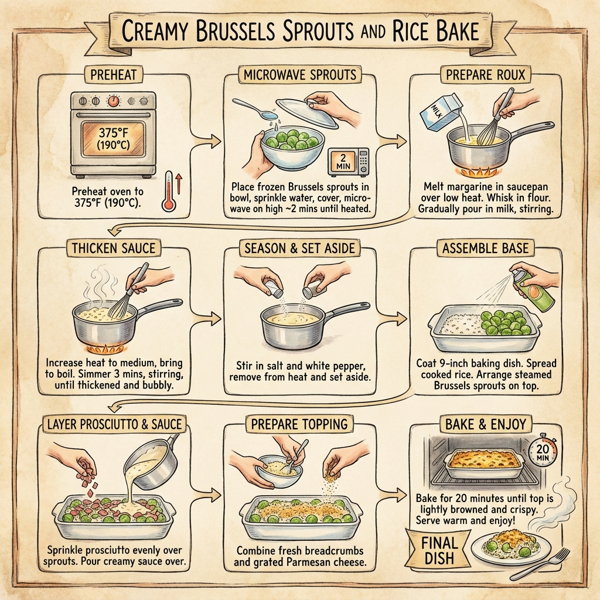 CREAMY BRUSSELS SPROUTS AND RICE BAKE

PREHEAT

375°F (190°C)

Preheat oven to 375°F (190°C).

MICROWAVE SPROUTS

2 MIN

Place frozen Brussels sprouts in bowl, sprinkle water, cover, microwave on high ~2 mins until heated.

PREPARE ROUX

MILK

Melt margarine in saucepan over low heat. Whisk in flour. Gradually pour in milk, stirring.

THICKEN SAUCE

Increase heat to medium, bring to boil. Simmer 3 mins, stirring, until thickened and bubbly.

SEASON & SET ASIDE

Stir in salt and white pepper, remove from heat and set aside.

ASSEMBLE BASE

Coat 9-inch baking dish. Spread cooked rice. Arrange steamed Brussels sprouts on top.

LAYER PROSCIUTTO & SAUCE

Sprinkle prosciutto evenly over sprouts. Pour creamy sauce over.

PREPARE TOPPING

Combine fresh breadcrumbs and grated Parmesan cheese.

BAKE & ENJOY

20 MIN

Bake for 20 minutes until top is lightly browned and crispy. Serve warm and enjoy!

FINAL DISH