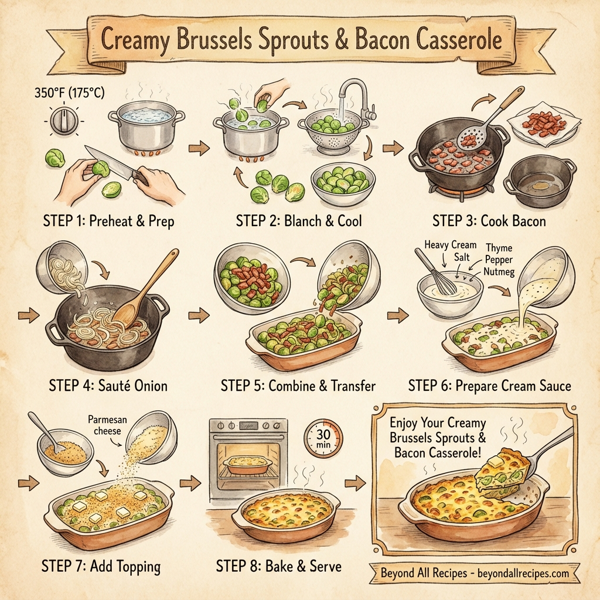 Creamy Brussels Sprouts & Bacon Casserole

350°F (175°C)

STEP 1: Preheat & Prep

STEP 2: Blanch & Cool

STEP 3: Cook Bacon

STEP 4: Sauté Onion

STEP 5: Combine & Transfer

Heavy Cream
Salt
Thyme
Pepper
Nutmeg

STEP 6: Prepare Cream Sauce

Parmesan cheese

STEP 7: Add Topping

30 min

STEP 8: Bake & Serve

Enjoy Your Creamy Brussels Sprouts & Bacon Casserole!

Beyond All Recipes - beyondallrecipes.com