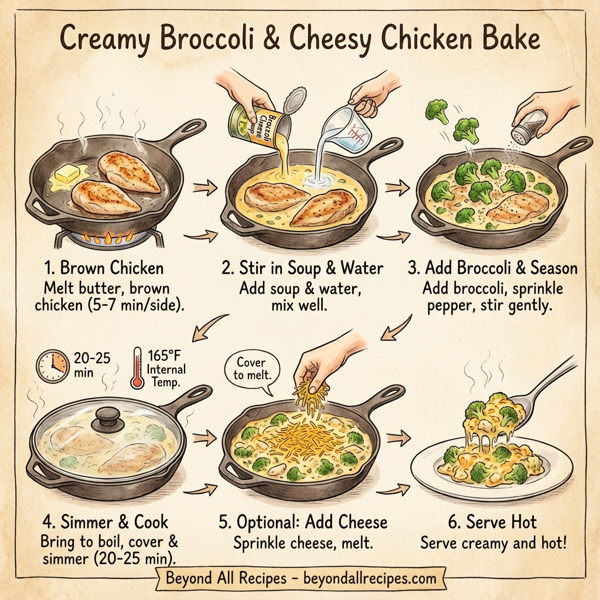 Creamy Broccoli & Cheesy Chicken Bake

Broccoli Cheese Soup

1. Brown Chicken
Melt butter, brown chicken (5-7 min/side).

2. Stir in Soup & Water
Add soup & water, mix well.

3. Add Broccoli & Season
Add broccoli, sprinkle pepper, stir gently.

20-25 min

165°F Internal Temp.

Cover to melt.

4. Simmer & Cook
Bring to boil, cover & simmer (20-25 min).

5. Optional: Add Cheese
Sprinkle cheese, melt.

6. Serve Hot
Serve creamy and hot!

Beyond All Recipes - beyondallrecipes.com