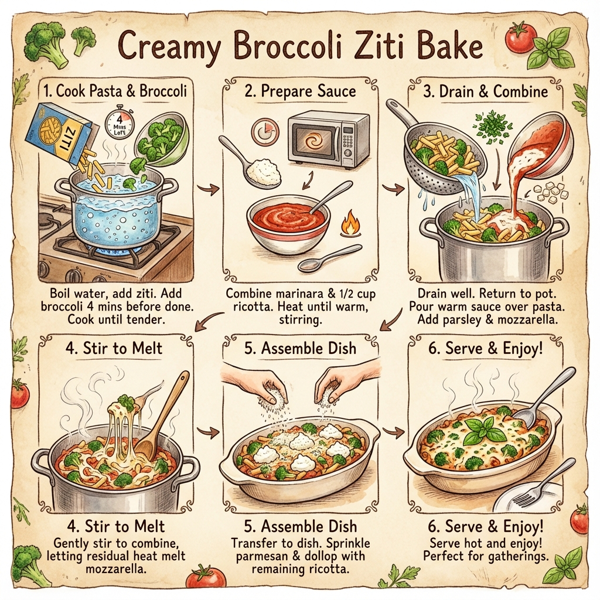 Creamy Broccoli Ziti Bake

1. Cook Pasta & Broccoli

ZITI

4 Mins Left

Boil water, add ziti. Add broccoli 4 mins before done. Cook until tender.

2. Prepare Sauce

Combine marinara & 1/2 cup ricotta. Heat until warm, stirring.

3. Drain & Combine

Drain well. Return to pot. Pour warm sauce over pasta. Add parsley & mozzarella.

4. Stir to Melt

4. Stir to Melt

Gently stir to combine, letting residual heat melt mozzarella.

5. Assemble Dish

5. Assemble Dish

Transfer to dish. Sprinkle parmesan & dollop with remaining ricotta.

6. Serve & Enjoy!

6. Serve & Enjoy!

Serve hot and enjoy! Perfect for gatherings.