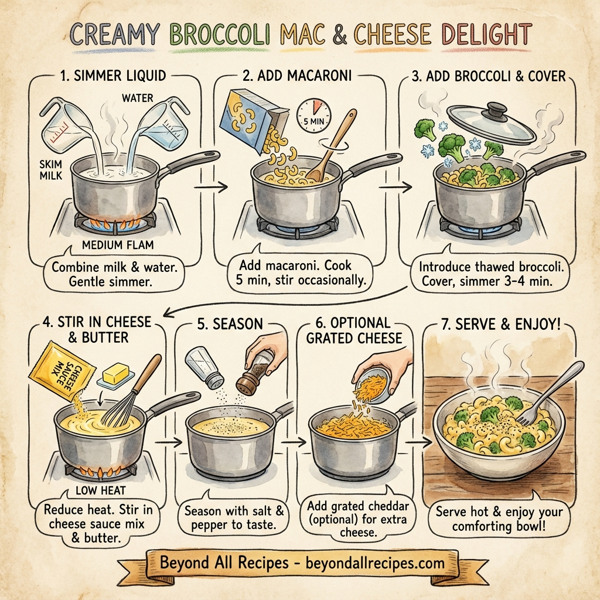 CREAMY BROCCOLI MAC & CHEESE DELIGHT

1. SIMMER LIQUID

WATER

SKIM MILK

MEDIUM FLAM

Combine milk & water. Gentle simmer.

2. ADD MACARONI

5 MIN

Add macaroni. Cook 5 min, stir occasionally.

3. ADD BROCCOLI & COVER

Introduce thawed broccoli. Cover, simmer 3-4 min.

4. STIR IN CHEESE & BUTTER

CHEESE SAUCE MIX

LOW HEAT

Reduce heat. Stir in cheese sauce mix & butter.

5. SEASON

Season with salt & pepper to taste.

6. OPTIONAL GRATED CHEESE

Add grated cheddar (optional) for extra cheese.

7. SERVE & ENJOY!

Serve hot & enjoy your comforting bowl!

Beyond All Recipes - beyondallrecipes.com