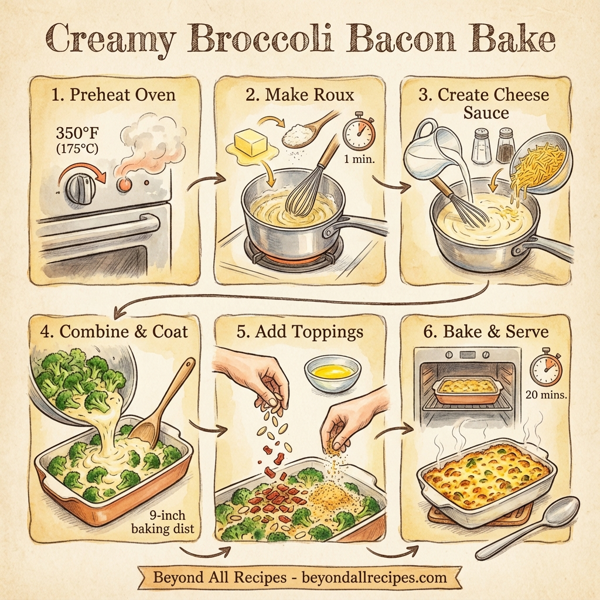 Creamy Broccoli Bacon Bake

1. Preheat Oven

350°F
(175°C)

2. Make Roux

1 min.

3. Create Cheese Sauce

4. Combine & Coat

9-inch
baking dist

5. Add Toppings

6. Bake & Serve

20 mins.

Beyond All Recipes - beyondallrecipes.com