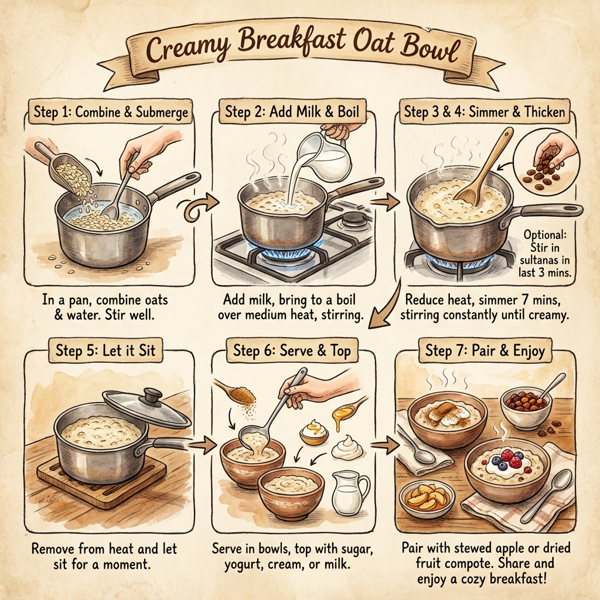 Creamy Breakfast Oat Bowl

Step 1: Combine & Submerge

In a pan, combine oats & water. Stir well.

Step 2: Add Milk & Boil

Add milk, bring to a boil over medium heat, stirring.

Step 3 & 4: Simmer & Thicken

Optional: Stir in sultanas in last 3 mins.

Reduce heat, simmer 7 mins, stirring constantly until creamy.

Step 5: Let it Sit

Remove from heat and let sit for a moment.

Step 6: Serve & Top

Serve in bowls, top with sugar, yogurt, cream, or milk.

Step 7: Pair & Enjoy

Pair with stewed apple or dried fruit compote. Share and enjoy a cozy breakfast!