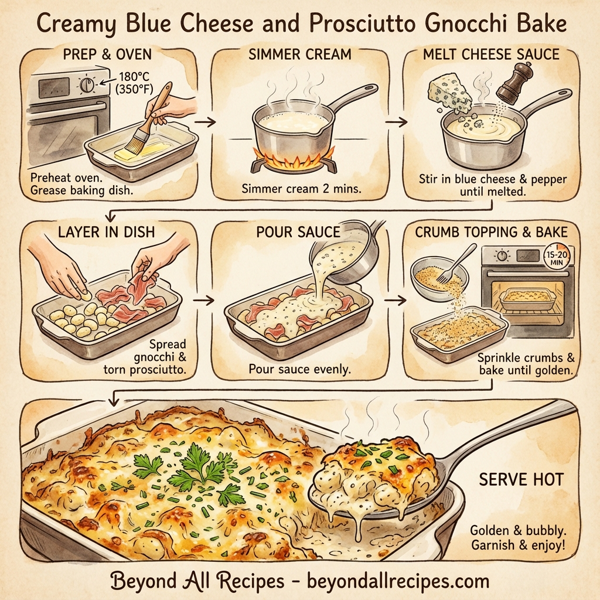 Creamy Blue Cheese and Prosciutto Gnocchi Bake

PREP & OVEN

180°C (350°F)

Preheat oven. Grease baking dish.

SIMMER CREAM

Simmer cream 2 mins.

MELT CHEESE SAUCE

Stir in blue cheese & pepper until melted.

LAYER IN DISH

Spread gnocchi & torn prosciutto.

POUR SAUCE

Pour sauce evenly.

CRUMB TOPPING & BAKE

15-20 MIN

Sprinkle crumbs & bake until golden.

SERVE HOT

Golden & bubbly. Garnish & enjoy!

Beyond All Recipes - beyondallrecipes.com