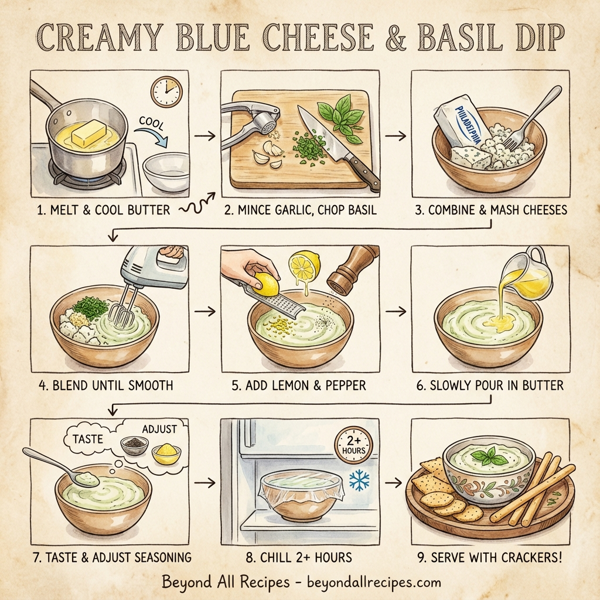 CREAMY BLUE CHEESE & BASIL DIP

COOL

1. MELT & COOL BUTTER

2. MINCE GARLIC, CHOP BASIL

PHILADELPHIA

3. COMBINE & MASH CHEESES

4. BLEND UNTIL SMOOTH

5. ADD LEMON & PEPPER

6. SLOWLY POUR IN BUTTER

TASTE

ADJUST

7. TASTE & ADJUST SEASONING

2+ HOURS

8. CHILL 2+ HOURS

9. SERVE WITH CRACKERS!

Beyond All Recipes - beyondallrecipes.com