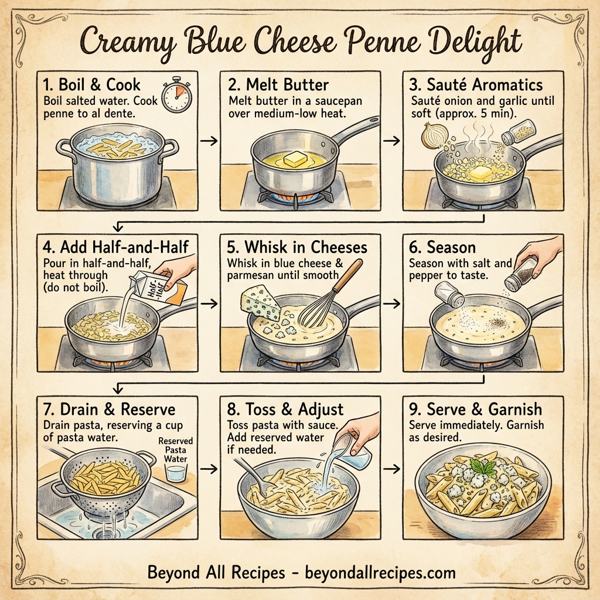 Creamy Blue Cheese Penne Delight

1. Boil & Cook
Boil salted water. Cook penne to al dente.

2. Melt Butter
Melt butter in a saucepan over medium-low heat.

3. Sauté Aromatics
Sauté onion and garlic until soft (approx. 5 min).

4. Add Half-and-Half
Pour in half-and-half, heat through (do not boil).

Half-Half

5. Whisk in Cheeses
Whisk in blue cheese & parmesan until smooth.

6. Season
Season with salt and pepper to taste.

7. Drain & Reserve
Drain pasta, reserving a cup of pasta water.

Reserved Pasta Water

8. Toss & Adjust
Toss pasta with sauce. Add reserved water if needed.

9. Serve & Garnish
Serve immediately. Garnish as desired.

Beyond All Recipes - beyondallrecipes.com