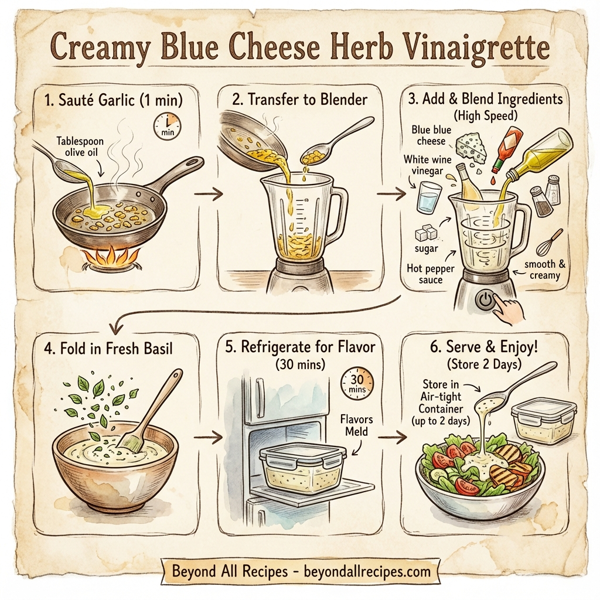 Creamy Blue Cheese Herb Vinaigrette

1. Sauté Garlic (1 min)

1 min

Tablespoon olive oil

2. Transfer to Blender

3. Add & Blend Ingredients (High Speed)

Blue blue cheese

White wine vinegar

sugar

Hot pepper sauce

smooth & creamy

4. Fold in Fresh Basil

5. Refrigerate for Flavor (30 mins)

30 mins

Flavors Meld

6. Serve & Enjoy! (Store 2 Days)

Store in Air-tight Container (up to 2 days)

Beyond All Recipes - beyondallrecipes.com