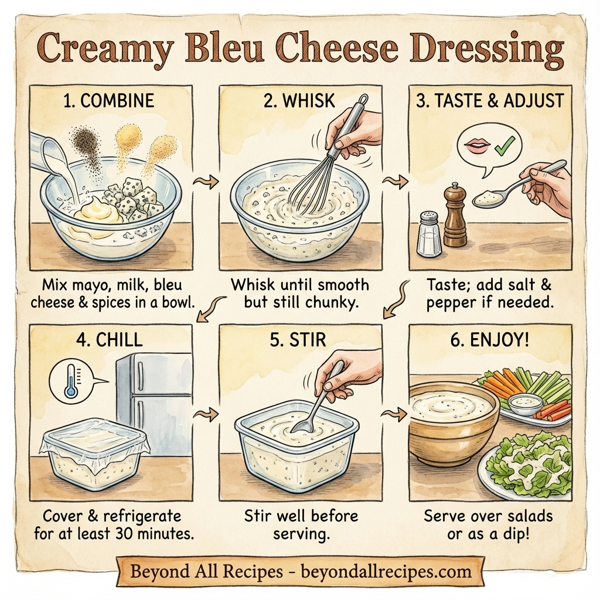 Creamy Bleu Cheese Dressing

1. COMBINE

Mix mayo, milk, bleu cheese & spices in a bowl.

2. WHISK

Whisk until smooth but still chunky.

3. TASTE & ADJUST

Taste; add salt & pepper if needed.

4. CHILL

Cover & refrigerate for at least 30 minutes.

5. STIR

Stir well before serving.

6. ENJOY!

Serve over salads or as a dip!

Beyond All Recipes - beyondallrecipes.com