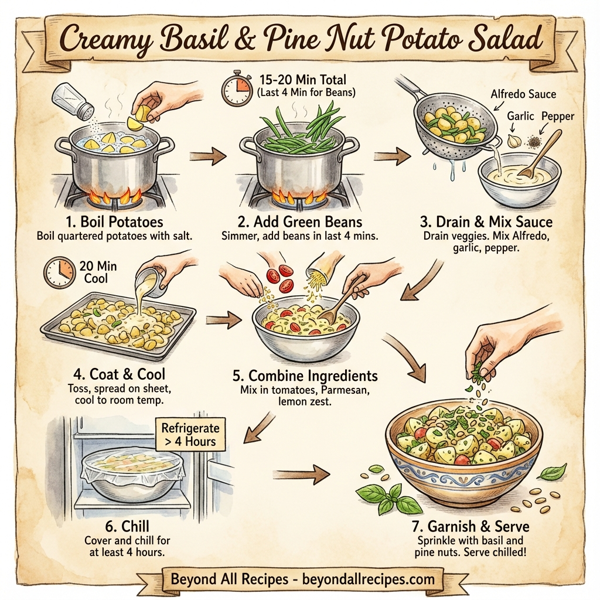 Creamy Basil & Pine Nut Potato Salad

15-20 Min Total
(Last 4 Min for Beans)

Alfredo Sauce
Garlic Pepper

1. Boil Potatoes
Boil quartered potatoes with salt.

2. Add Green Beans
Simmer, add beans in last 4 mins.

3. Drain & Mix Sauce
Drain veggies. Mix Alfredo, garlic, pepper.

20 Min Cool

4. Coat & Cool
Toss, spread on sheet, cool to room temp.

5. Combine Ingredients
Mix in tomatoes, Parmesan, lemon zest.

Refrigerate > 4 Hours

6. Chill
Cover and chill for at least 4 hours.

7. Garnish & Serve
Sprinkle with basil and pine nuts. Serve chilled!

Beyond All Recipes - beyondallrecipes.com