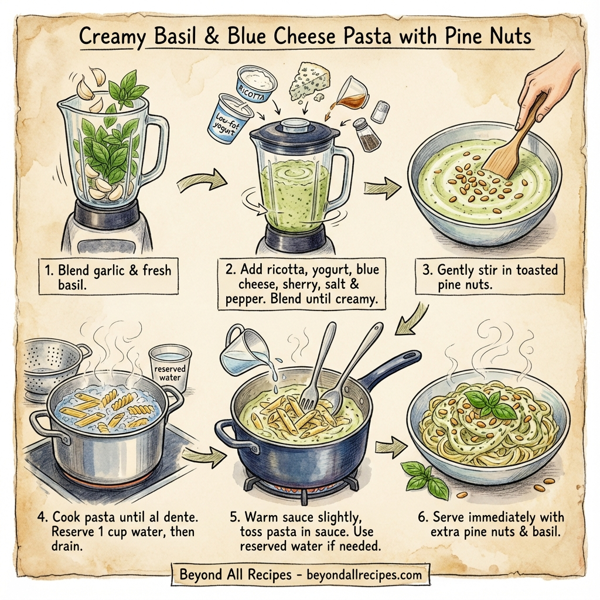 Creamy Basil & Blue Cheese Pasta with Pine Nuts

RICOTTA

Low-fat yogurt

1. Blend garlic & fresh basil.

2. Add ricotta, yogurt, blue cheese, sherry, salt & pepper. Blend until creamy.

3. Gently stir in toasted pine nuts.

reserved water

4. Cook pasta until al dente. Reserve 1 cup water, then drain.

5. Warm sauce slightly, toss pasta in sauce. Use reserved water if needed.

6. Serve immediately with extra pine nuts & basil.

Beyond All Recipes - beyondallrecipes.com