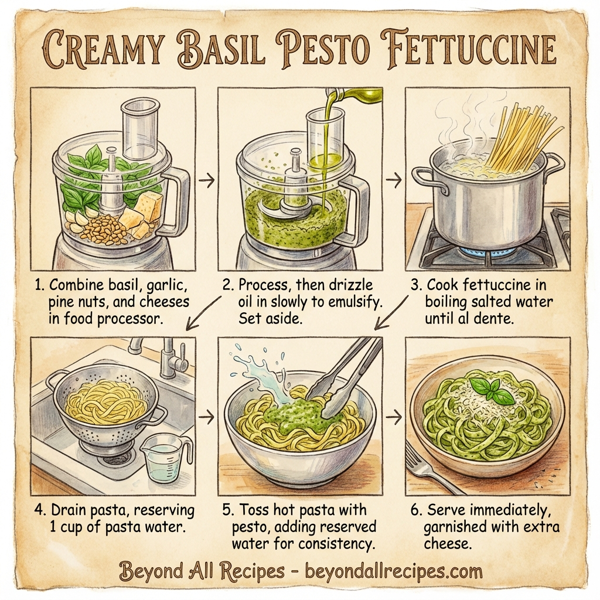 CREAMY BASIL PESTO FETTUCCINE

1. Combine basil, garlic, pine nuts, and cheeses in food processor.

2. Process, then drizzle oil in slowly to emulsify. Set aside.

3. Cook fettuccine in boiling salted water until al dente.

4. Drain pasta, reserving 1 cup of pasta water.

5. Toss hot pasta with pesto, adding reserved water for consistency.

6. Serve immediately, garnished with extra cheese.

Beyond All Recipes - beyondallrecipes.com