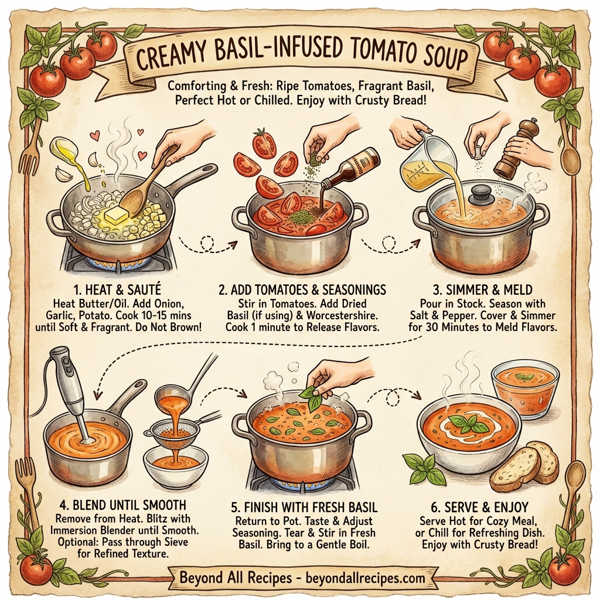 CREAMY BASIL-INFUSED TOMATO SOUP

Comforting & Fresh: Ripe Tomatoes, Fragrant Basil, Perfect Hot or Chilled. Enjoy with Crusty Bread!

1. HEAT & SAUTÉ
Heat Butter/Oil. Add Onion, Garlic, Potato. Cook 10-15 mins until Soft & Fragrant. Do Not Brown!

2. ADD TOMATOES & SEASONINGS
Stir in Tomatoes. Add Dried Basil (if using) & Worcestershire. Cook 1 minute to Release Flavors.

3. SIMMER & MELD
Pour in Stock. Season with Salt & Pepper. Cover & Simmer for 30 Minutes to Meld Flavors.

4. BLEND UNTIL SMOOTH
Remove from Heat. Blitz with Immersion Blender until Smooth. Optional: Pass through Sieve for Refined Texture.

5. FINISH WITH FRESH BASIL
Return to Pot. Taste & Adjust Seasoning. Tear & Stir in Fresh Basil. Bring to a Gentle Boil.

6. SERVE & ENJOY
Serve Hot for Cozy Meal, or Chill for Refreshing Dish. Enjoy with Crusty Bread!

Beyond All Recipes - beyondallrecipes.com