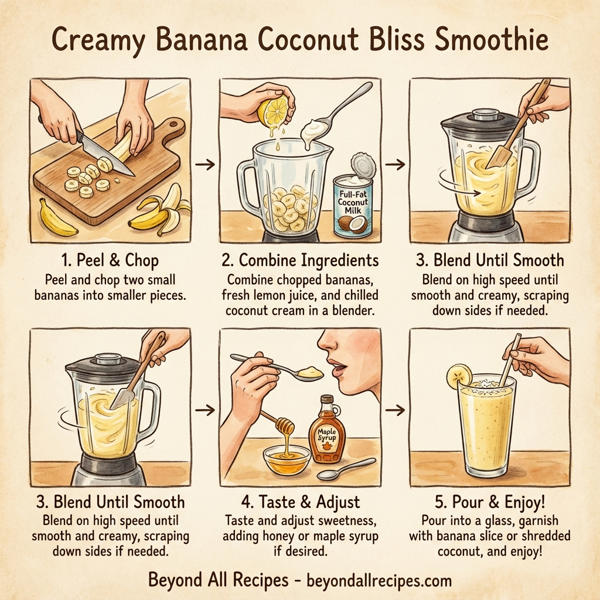 Creamy Banana Coconut Bliss Smoothie

Full-Fat Coconut Milk

1. Peel & Chop
Peel and chop two small bananas into smaller pieces.

2. Combine Ingredients
Combine chopped bananas, fresh lemon juice, and chilled coconut cream in a blender.

3. Blend Until Smooth
Blend on high speed until smooth and creamy, scraping down sides if needed.

Maple Syrup

3. Blend Until Smooth
Blend on high speed until smooth and creamy, scraping down sides if needed.

4. Taste & Adjust
Taste and adjust sweetness, adding honey or maple syrup if desired.

5. Pour & Enjoy!
Pour into a glass, garnish with banana slice or shredded coconut, and enjoy!

Beyond All Recipes - beyondallrecipes.com