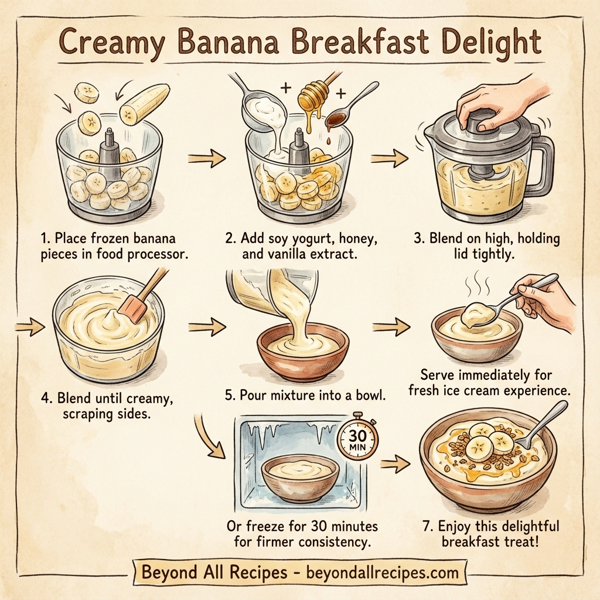 Creamy Banana Breakfast Delight

1. Place frozen banana pieces in food processor.

2. Add soy yogurt, honey, and vanilla extract.

3. Blend on high, holding lid tightly.

4. Blend until creamy, scraping sides.

5. Pour mixture into a bowl.

Serve immediately for fresh ice cream experience.

30 MIN

Or freeze for 30 minutes for firmer consistency.

7. Enjoy this delightful breakfast treat!

Beyond All Recipes - beyondallrecipes.com