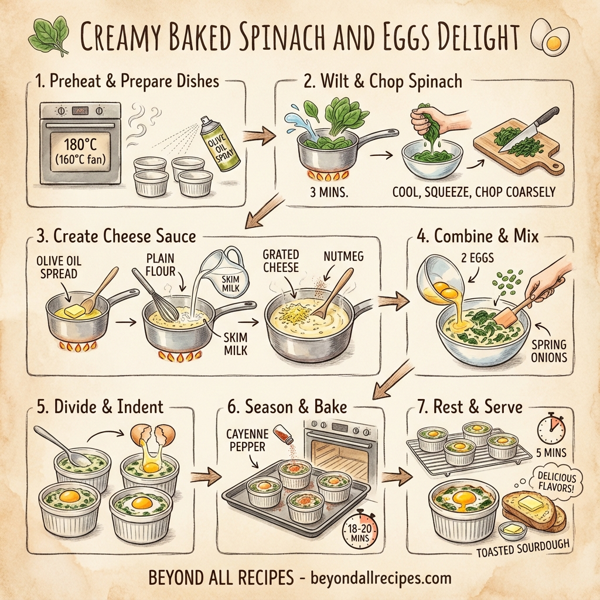 CREAMY BAKED SPINACH AND EGGS DELIGHT

1. Preheat & Prepare Dishes

180°C (160°C fan)

OLIVE OIL SPRAY

2. Wilt & Chop Spinach

3 MINS.

COOL, SQUEEZE, CHOP COARSELY

3. Create Cheese Sauce

OLIVE OIL SPREAD

PLAIN FLOUR

SKIM MILK

SKIM MILK

GRATED CHEESE

NUTMEG

4. Combine & Mix

2 EGGS

SPRING ONIONS

5. Divide & Indent

6. Season & Bake

CAYENNE PEPPER

18-20 MINS

7. Rest & Serve

5 MINS

DELICIOUS FLAVORS!

TOASTED SOURDOUGH

BEYOND ALL RECIPES - beyondallrecipes.com