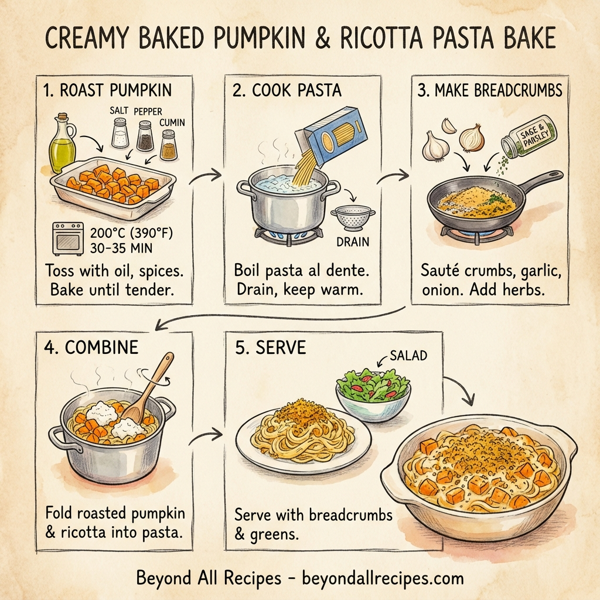 CREAMY BAKED PUMPKIN & RICOTTA PASTA BAKE

1. ROAST PUMPKIN

SALT PEPPER CUMIN

200°C (390°F)
30-35 MIN

Toss with oil, spices. Bake until tender.

2. COOK PASTA

DRAIN

Boil pasta al dente. Drain, keep warm.

3. MAKE BREADCRUMBS

SAGE & PARSLEY

Sauté crumbs, garlic, onion. Add herbs.

4. COMBINE

Fold roasted pumpkin & ricotta into pasta.

5. SERVE

SALAD

Serve with breadcrumbs & greens.

Beyond All Recipes - beyondallrecipes.com