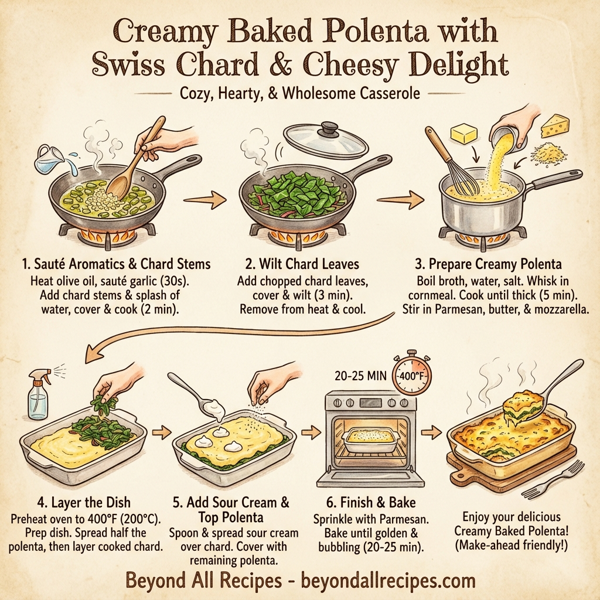 Creamy Baked Polenta with Swiss Chard & Cheesy Delight

Cozy, Hearty, & Wholesome Casserole

1. Sauté Aromatics & Chard Stems
Heat olive oil, sauté garlic (30s). Add chard stems & splash of water, cover & cook (2 min).

2. Wilt Chard Leaves
Add chopped chard leaves, cover & wilt (3 min). Remove from heat & cool.

3. Prepare Creamy Polenta
Boil broth, water, salt. Whisk in cornmeal. Cook until thick (5 min). Stir in Parmesan, butter, & mozzarella.

20-25 MIN
400°F

4. Layer the Dish
Preheat oven to 400°F (200°C). Prep dish. Spread half the polenta, then layer cooked chard.

5. Add Sour Cream & Top Polenta
Spoon & spread sour cream over chard. Cover with remaining polenta.

6. Finish & Bake
Sprinkle with Parmesan. Bake until golden & bubbling (20-25 min).

Enjoy your delicious Creamy Baked Polenta! (Make-ahead friendly!)

Beyond All Recipes - beyondallrecipes.com