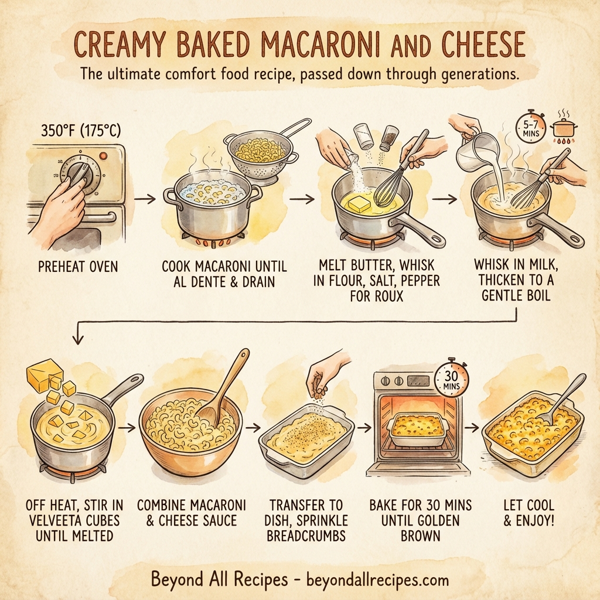 CREAMY BAKED MACARONI AND CHEESE

The ultimate comfort food recipe, passed down through generations.

350°F (175°C)

PREHEAT OVEN

COOK MACARONI UNTIL AL DENTE & DRAIN

MELT BUTTER, WHISK IN FLOUR, SALT, PEPPER FOR ROUX

5-7 MINS

WHISK IN MILK, THICKEN TO A GENTLE BOIL

OFF HEAT, STIR IN VELVEETA CUBES UNTIL MELTED

COMBINE MACARONI & CHEESE SAUCE

TRANSFER TO DISH, SPRINKLE BREADCRUMBS

30 MINS

BAKE FOR 30 MINS UNTIL GOLDEN BROWN

LET COOL & ENJOY!

Beyond All Recipes - beyondallrecipes.com