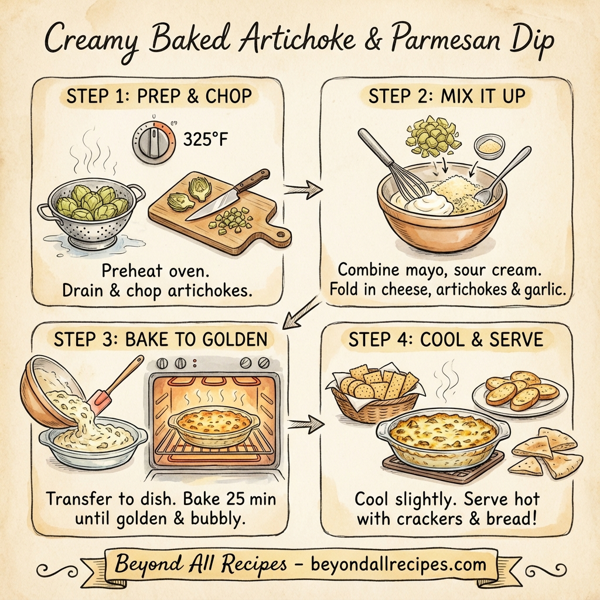 Creamy Baked Artichoke & Parmesan Dip

STEP 1: PREP & CHOP

325°F

Preheat oven.
Drain & chop artichokes.

STEP 2: MIX IT UP

Combine mayo, sour cream.
Fold in cheese, artichokes & garlic.

STEP 3: BAKE TO GOLDEN

Transfer to dish. Bake 25 min until golden & bubbly.

STEP 4: COOL & SERVE

Cool slightly. Serve hot with crackers & bread!

Beyond All Recipes – beyondallrecipes.com