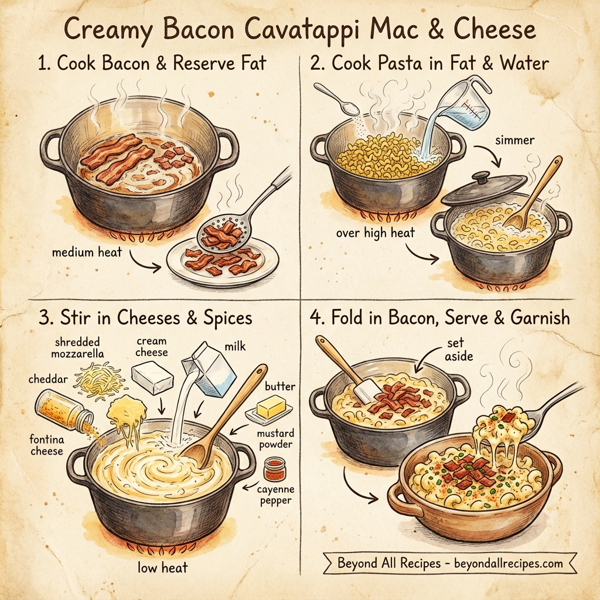 Creamy Bacon Cavatappi Mac & Cheese

1. Cook Bacon & Reserve Fat

medium heat

2. Cook Pasta in Fat & Water

simmer

over high heat

3. Stir in Cheeses & Spices

shredded mozzarella

cream cheese

milk

cheddar

butter

fontina cheese

mustard powder

cayenne pepper

low heat

4. Fold in Bacon, Serve & Garnish

set aside

Beyond All Recipes - beyondallrecipes.com