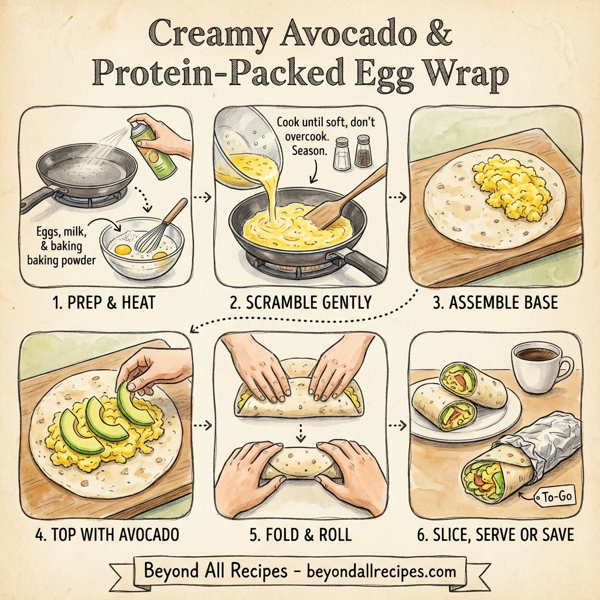 Creamy Avocado & Protein-Packed Egg Wrap

Eggs, milk, & baking baking powder

1. PREP & HEAT

Cook until soft, don't overcook. Season.

2. SCRAMBLE GENTLY

3. ASSEMBLE BASE

4. TOP WITH AVOCADO

5. FOLD & ROLL

To-Go

6. SLICE, SERVE OR SAVE

Beyond All Recipes - beyondallrecipes.com