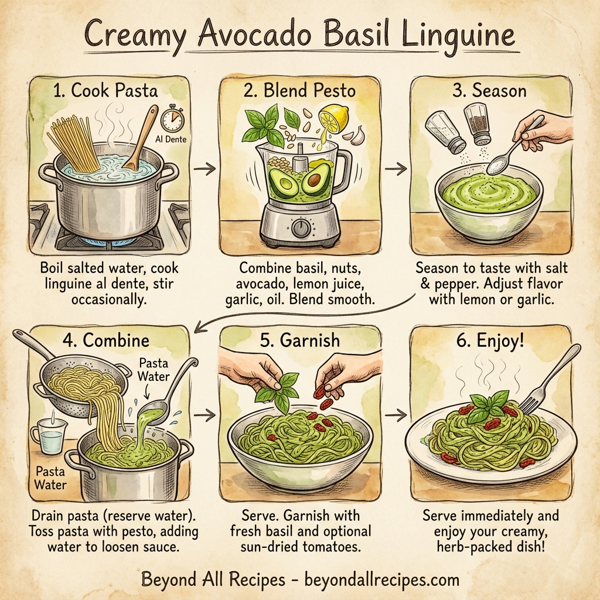 Creamy Avocado Basil Linguine

1. Cook Pasta

Al Dente

Boil salted water, cook linguine al dente, stir occasionally.

2. Blend Pesto

Combine basil, nuts, avocado, lemon juice, garlic, oil. Blend smooth.

3. Season

Season to taste with salt & pepper. Adjust flavor with lemon or garlic.

4. Combine

Pasta Water

Pasta Water

Drain pasta (reserve water). Toss pasta with pesto, adding water to loosen sauce.

5. Garnish

Serve. Garnish with fresh basil and optional sun-dried tomatoes.

6. Enjoy!

Serve immediately and enjoy your creamy, herb-packed dish!

Beyond All Recipes - beyondallrecipes.com