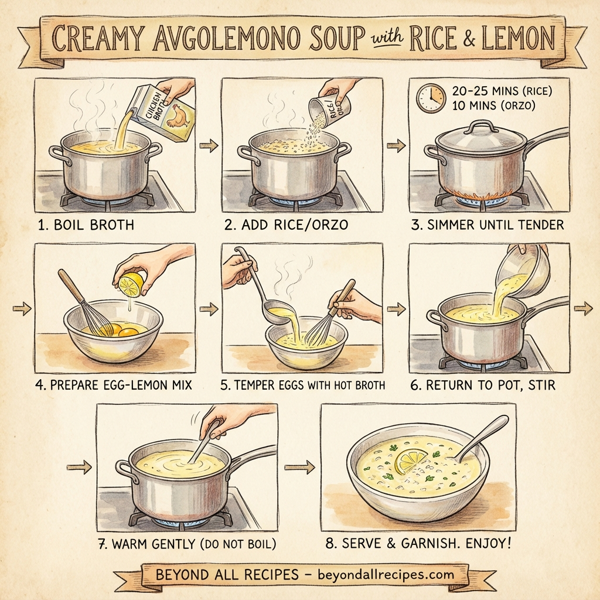 CREAMY AVGOLEMONO SOUP with RICE & LEMON

CHICKEN BROTH

1. BOIL BROTH

RICE/ ORZO

2. ADD RICE/ORZO

20-25 MINS (RICE)
10 MINS (ORZO)

3. SIMMER UNTIL TENDER

4. PREPARE EGG-LEMON MIX

5. TEMPER EGGS WITH HOT BROTH

6. RETURN TO POT, STIR

7. WARM GENTLY (DO NOT BOIL)

8. SERVE & GARNISH. ENJOY!

BEYOND ALL RECIPES - beyondallrecipes.com