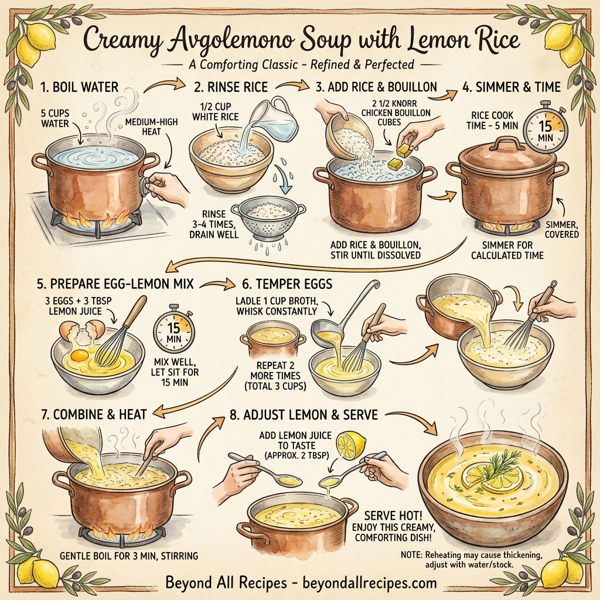 Creamy Avgolemono Soup with Lemon Rice

A Comforting Classic - Refined & Perfected

1. BOIL WATER

5 CUPS WATER

MEDIUM-HIGH HEAT

2. RINSE RICE

1/2 CUP WHITE RICE

RINSE 3-4 TIMES, DRAIN WELL

3. ADD RICE & BOUILLON

2 1/2 KNORR CHICKEN BOUILLON CUBES

ADD RICE & BOUILLON, STIR UNTIL DISSOLVED

4. SIMMER & TIME

RICE COOK TIME - 5 MIN

15 MIN

SIMMER, COVERED

SIMMER FOR CALCULATED TIME

5. PREPARE EGG-LEMON MIX

3 EGGS + 3 TBSP LEMON JUICE

15 MIN

MIX WELL, LET SIT FOR 15 MIN

6. TEMPER EGGS

LADLE 1 CUP BROTH, WHISK CONSTANTLY

REPEAT 2 MORE TIMES (TOTAL 3 CUPS)

7. COMBINE & HEAT

GENTLE BOIL FOR 3 MIN, STIRRING

8. ADJUST LEMON & SERVE

ADD LEMON JUICE TO TASTE (APPROX. 2 TBSP)

SERVE HOT! ENJOY THIS CREAMY, COMFORTING DISH!

NOTE: Reheating may cause thickening, adjust with water/stock.

Beyond All Recipes - beyondallrecipes.com