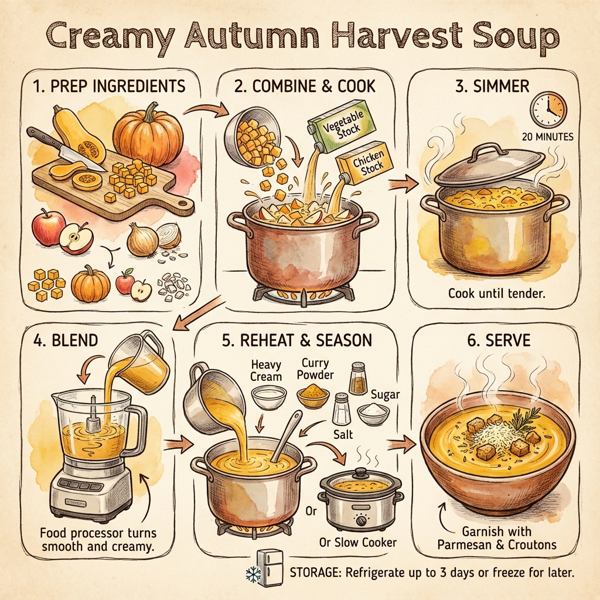 Creamy Autumn Harvest Soup

1. PREP INGREDIENTS

2. COMBINE & COOK

Vegetable Stock

Chicken Stock

3. SIMMER

20 MINUTES

Cook until tender.

4. BLEND

Food processor turns smooth and creamy.

5. REHEAT & SEASON

Heavy Cream

Curry Powder

Sugar

Salt

Or

Or Slow Cooker

6. SERVE

Garnish with Parmesan & Croutons

STORAGE: Refrigerate up to 3 days or freeze for later.