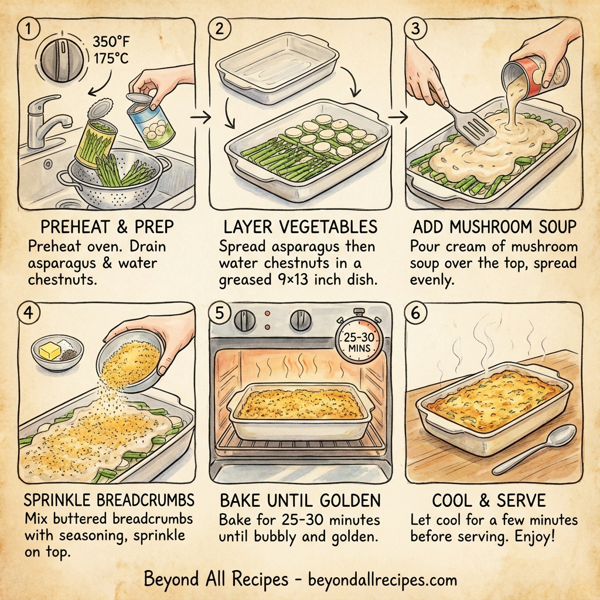 1

350°F
175°C

PREHEAT & PREP
Preheat oven. Drain asparagus & water chestnuts.

2

LAYER VEGETABLES
Spread asparagus then water chestnuts in a greased 9×13 inch dish.

3

ADD MUSHROOM SOUP
Pour cream of mushroom soup over the top, spread evenly.

4

SPRINKLE BREADCRUMBS
Mix buttered breadcrumbs with seasoning, sprinkle on top.

5

25-30 MINS

BAKE UNTIL GOLDEN
Bake for 25-30 minutes until bubbly and golden.

6

COOL & SERVE
Let cool for a few minutes before serving. Enjoy!

Beyond All Recipes - beyondallrecipes.com