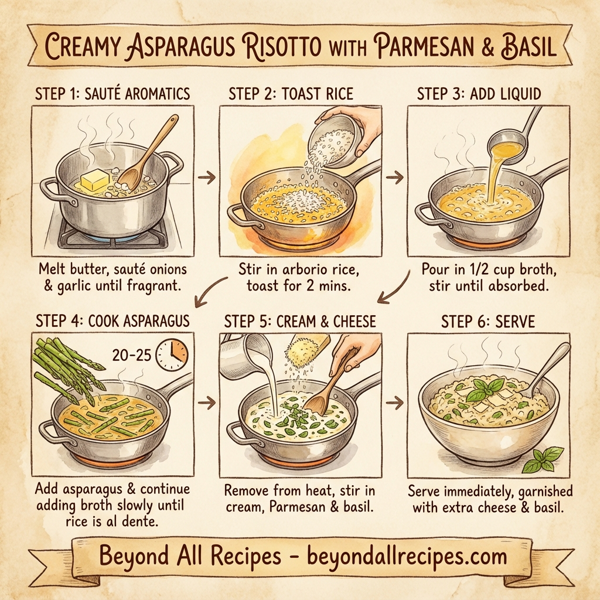 CREAMY ASPARAGUS RISOTTO WITH PARMESAN & BASIL

STEP 1: SAUTÉ AROMATICS

Melt butter, sauté onions & garlic until fragrant.

STEP 2: TOAST RICE

Stir in arborio rice, toast for 2 mins.

STEP 3: ADD LIQUID

Pour in 1/2 cup broth, stir until absorbed.

STEP 4: COOK ASPARAGUS

20-25

Add asparagus & continue adding broth slowly until rice is al dente.

STEP 5: CREAM & CHEESE

Remove from heat, stir in cream, Parmesan & basil.

STEP 6: SERVE

Serve immediately, garnished with extra cheese & basil.

Beyond All Recipes - beyondallrecipes.com